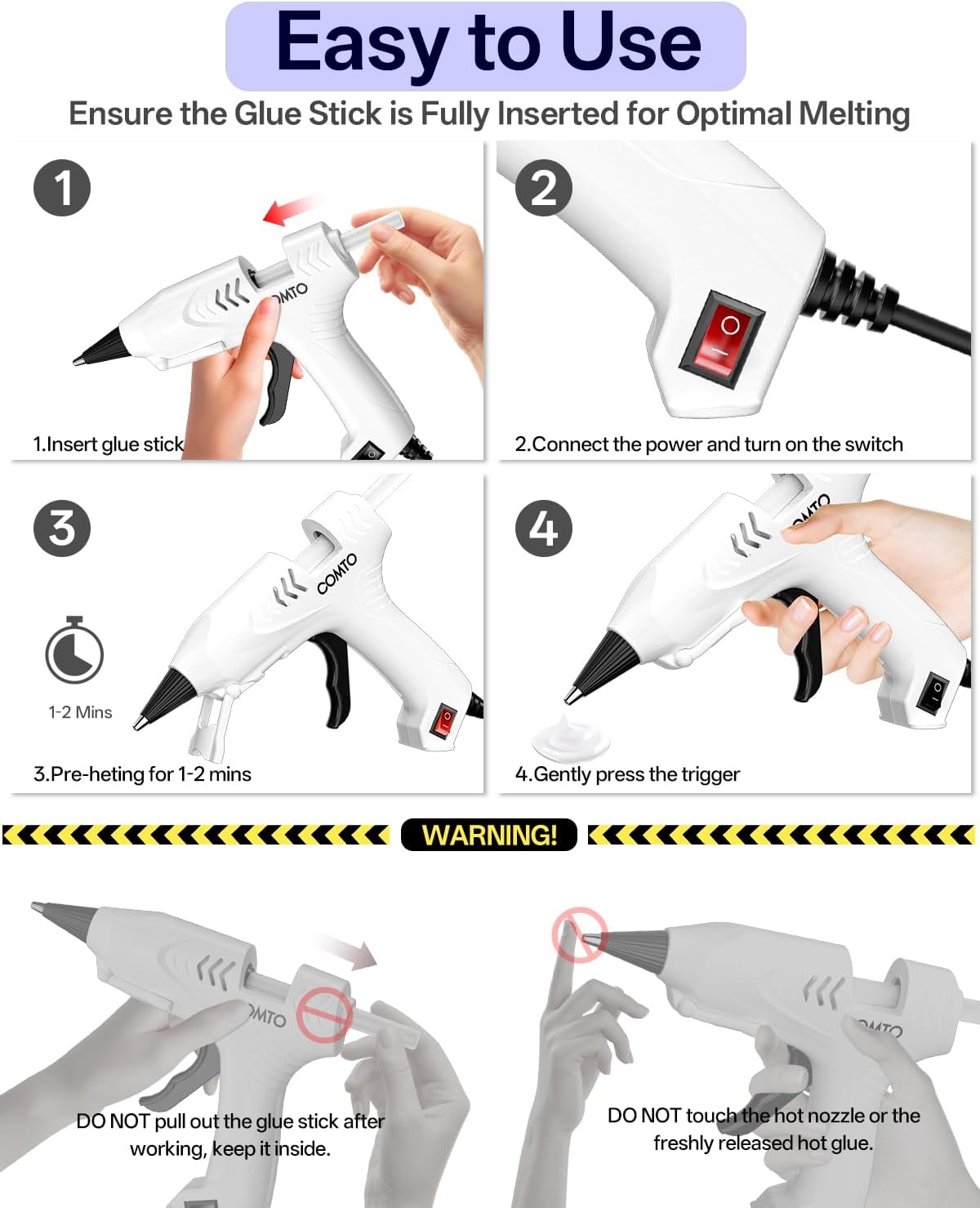 Easy to Use

Ensure the Glue Stick is Fully Inserted for Optimal Melting

1

OMTO

1.Insert glue stick

2

2.Connect the power and turn on the switch

3

COMTO

1-2 Mins

3.Pre-heting for 1-2 mins

4

OMTO

4.Gently press the trigger

WARNING!

OMTO

DO NOT pull out the glue stick after working, keep it inside.

OMTO

DO NOT touch the hot nozzle or the freshly released hot glue.